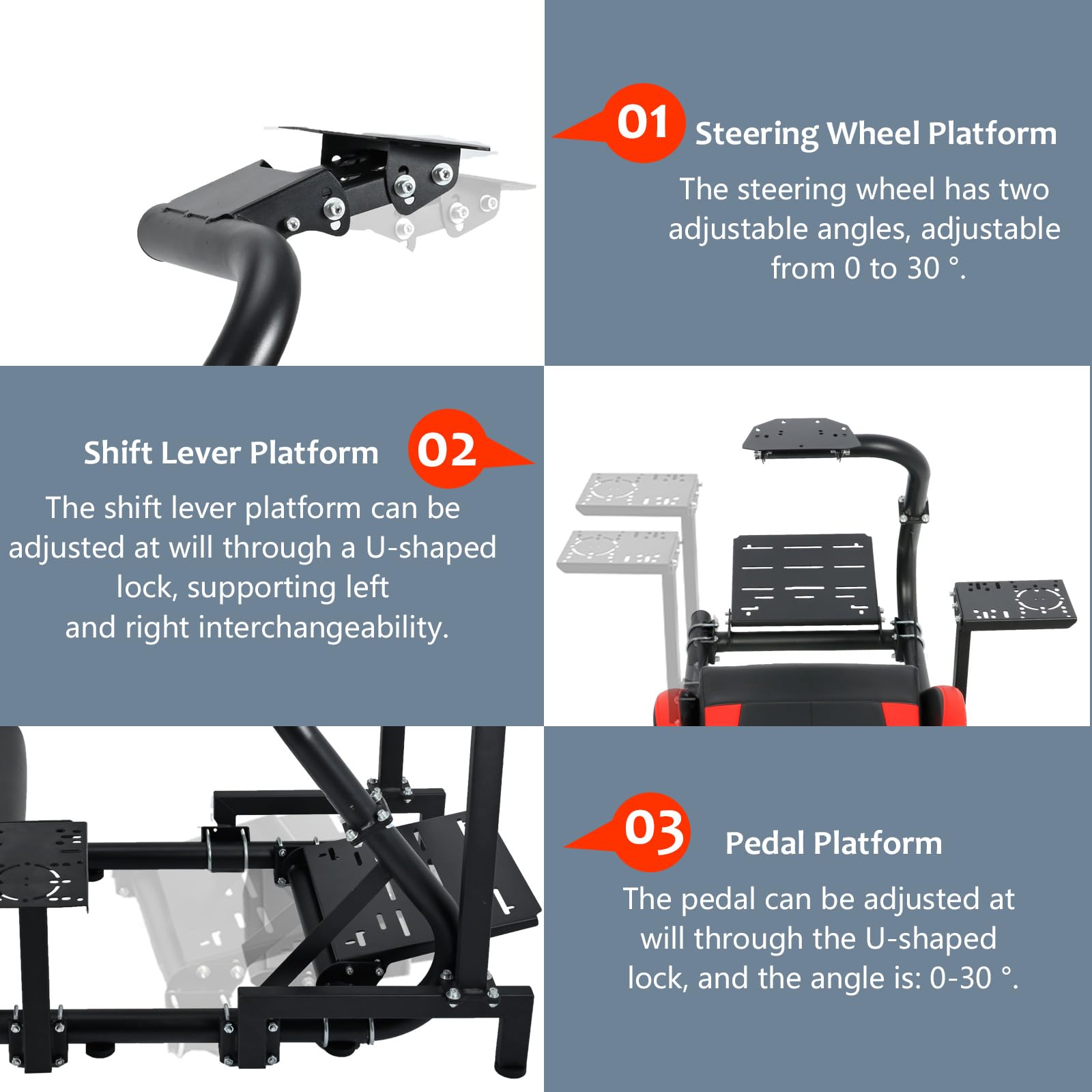 01 Steering Wheel Platform

The steering wheel has two adjustable angles, adjustable from 0 to 30 °.

Shift Lever Platform 02

The shift lever platform can be adjusted at will through a U-shaped lock, supporting left and right interchangeability.

03 Pedal Platform

The pedal can be adjusted at will through the U-shaped lock, and the angle is: 0-30 °.